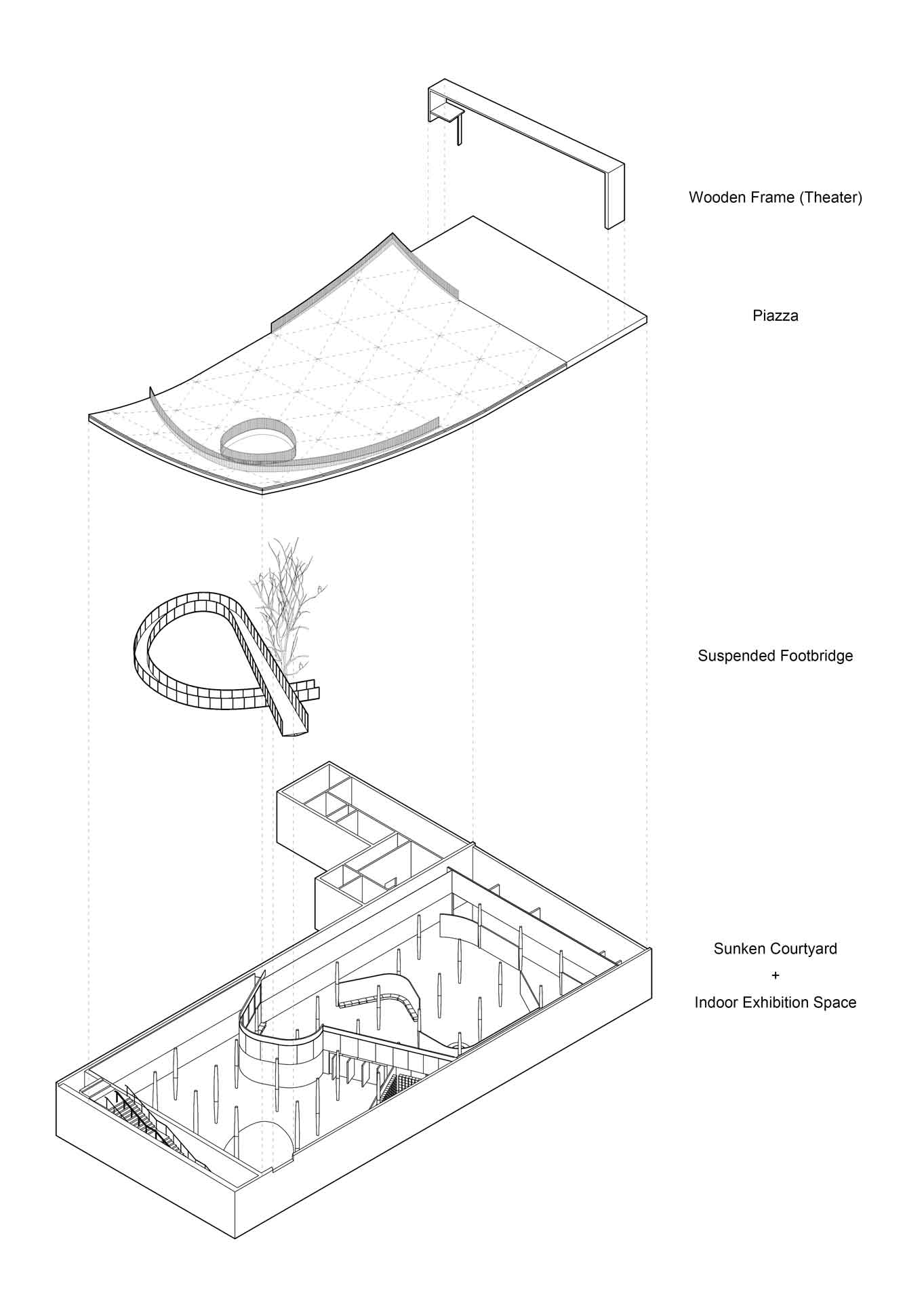 Wooden Frame (Theater)

Piazza

Suspended Footbridge

Sunken Courtyard
+
Indoor Exhibition Space